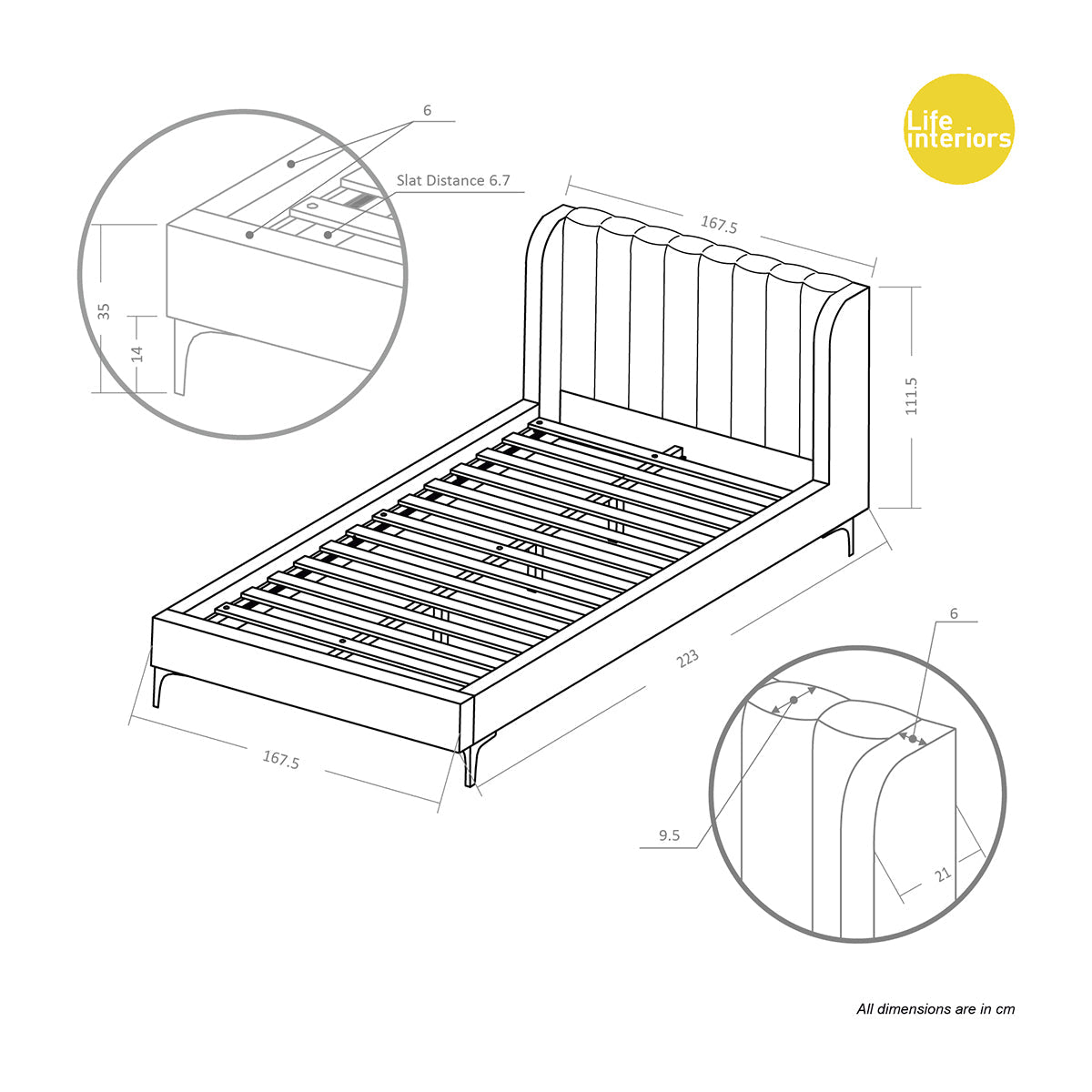 6

Slat Distance 6.7

35

14

Life interiors

167.5

111.5

223

167.5

6

9.5

21

All dimensions are in cm